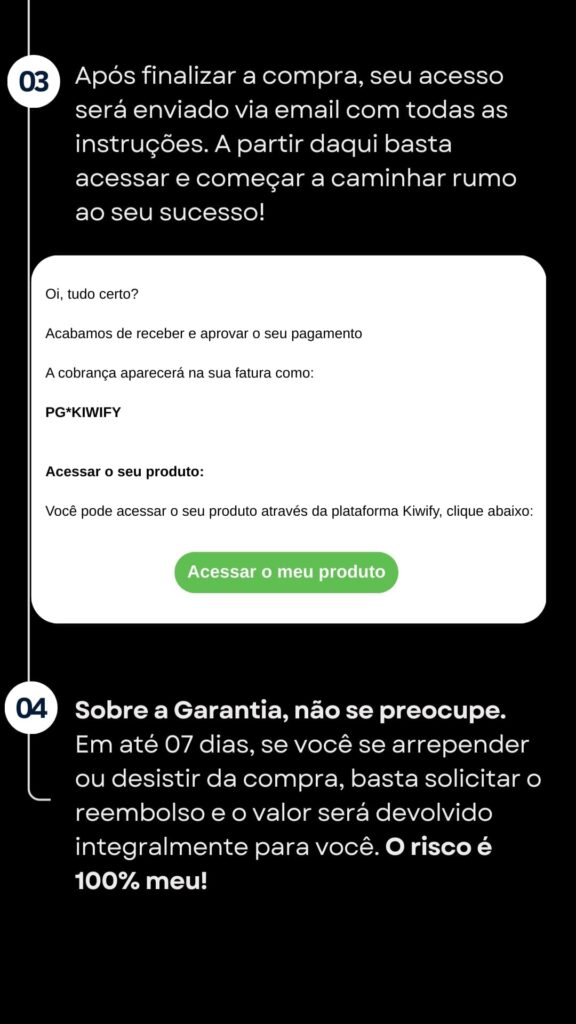 03

Após finalizar a compra, seu acesso será enviado via email com todas as instruções. A partir daqui basta acessar e começar a caminhar rumo ao seu sucesso!

Oi, tudo certo?

Acabamos de receber e aprovar o seu pagamento

A cobrança aparecerá na sua fatura como:

PG*KIWIFY

Acessar o seu produto:

Você pode acessar o seu produto através da plataforma Kiwify, clique abaixo:

Acessar o meu produto

04

Sobre a Garantia, não se preocupe. Em até 07 dias, se você se arrepender ou desistir da compra, basta solicitar o reembolso e o valor será devolvido integralmente para você. O risco é 100% meu!